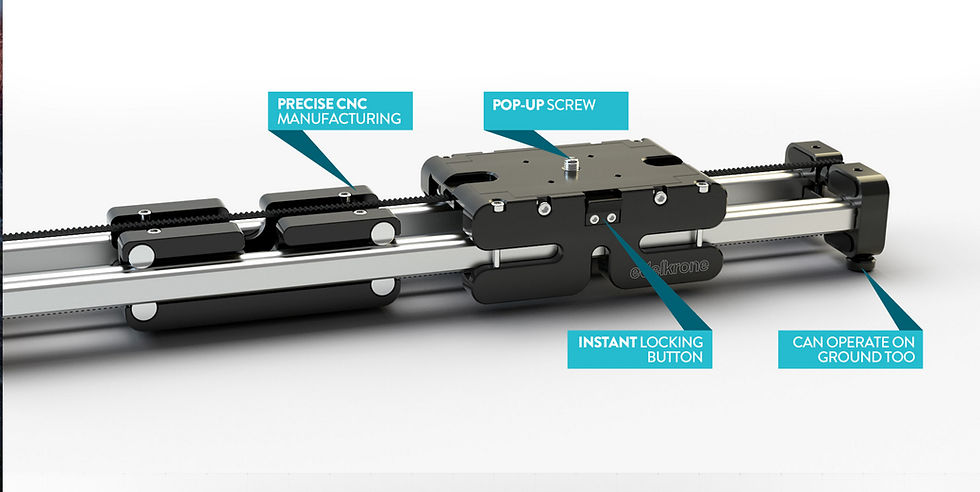 PRECISE CNC MANUFACTURING

POP-UP SCREW

edelkrone

INSTANT LOCKING BUTTON

CAN OPERATE ON GROUND TOO